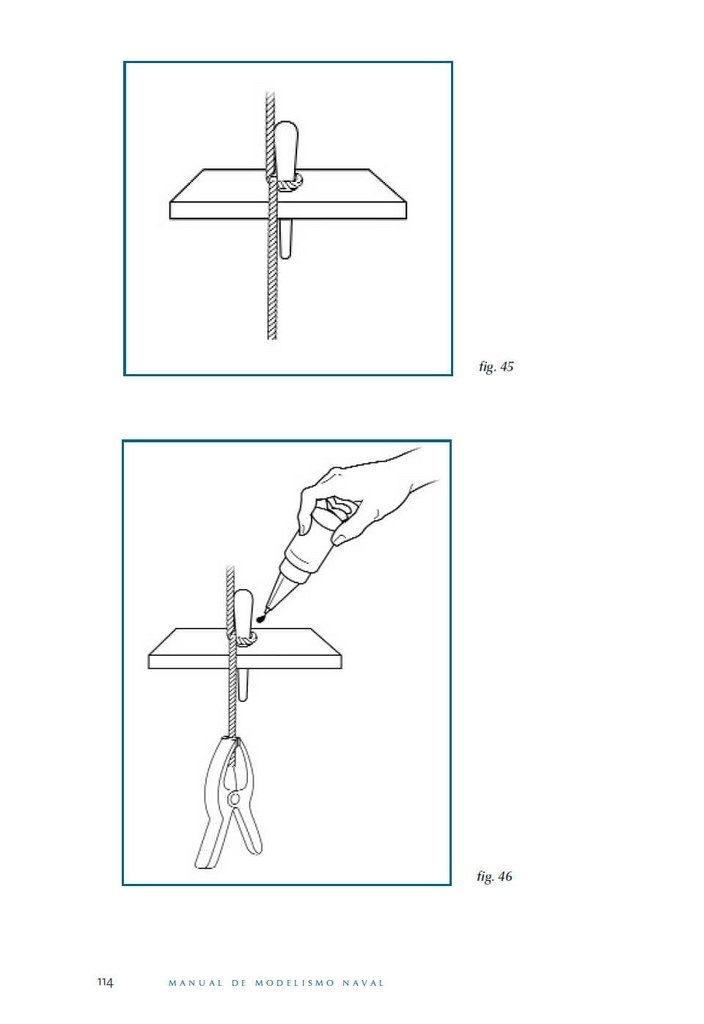 fig. 45

fig. 46

114 MANUAL DE MODELISMO NAVAL