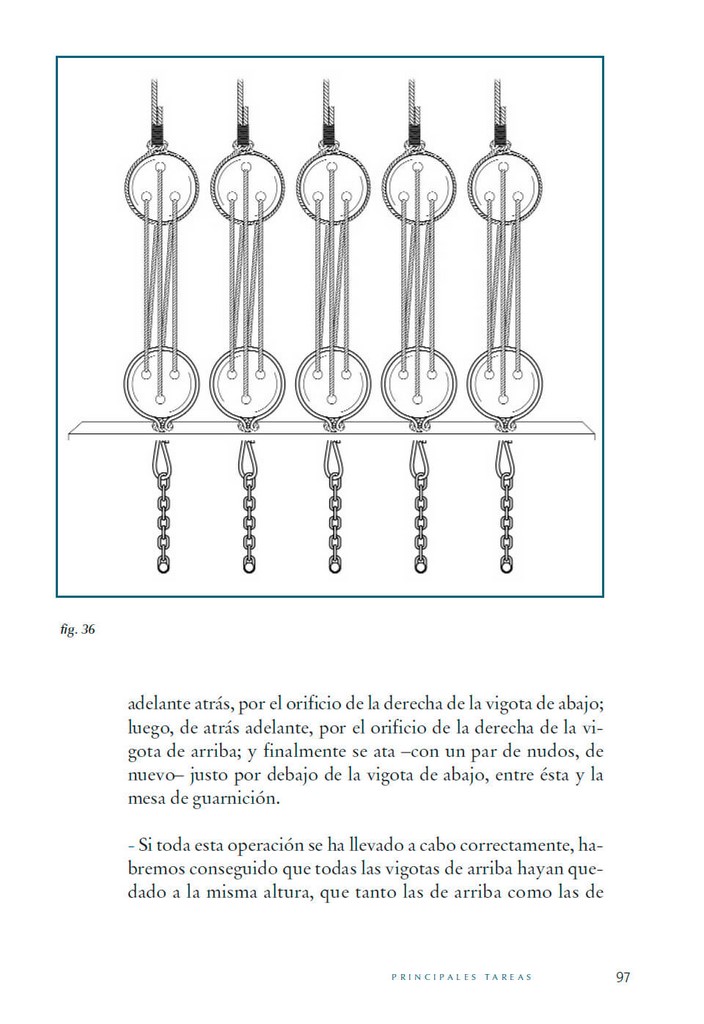 fig. 36

adelante atrás, por el orificio de la derecha de la vigota de abajo; luego, de atrás adelante, por el orificio de la derecha de la vigota de arriba; y finalmente se ata –con un par de nudos, de nuevo– justo por debajo de la vigota de abajo, entre ésta y la mesa de guarnición.

- Si toda esta operación se ha llevado a cabo correctamente, habremos conseguido que todas las vigotas de arriba hayan quedado a la misma altura, que tanto las de arriba como las de

PRINCIPALES TAREAS 97